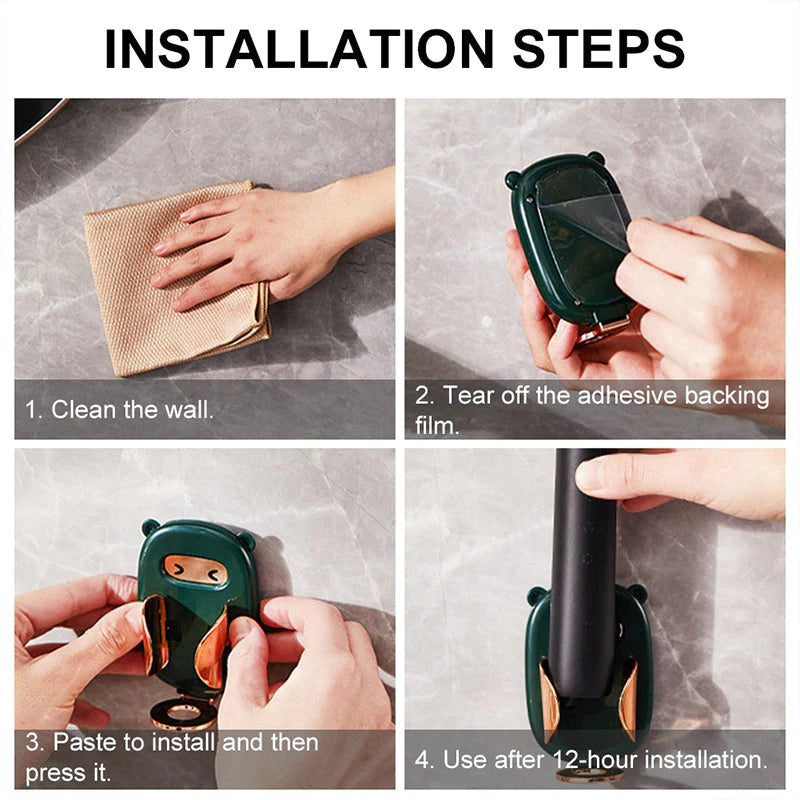 INSTALLATION STEPS

1. Clean the wall.

2. Tear off the adhesive backing film.

3. Paste to install and then press it.

4. Use after 12-hour installation.