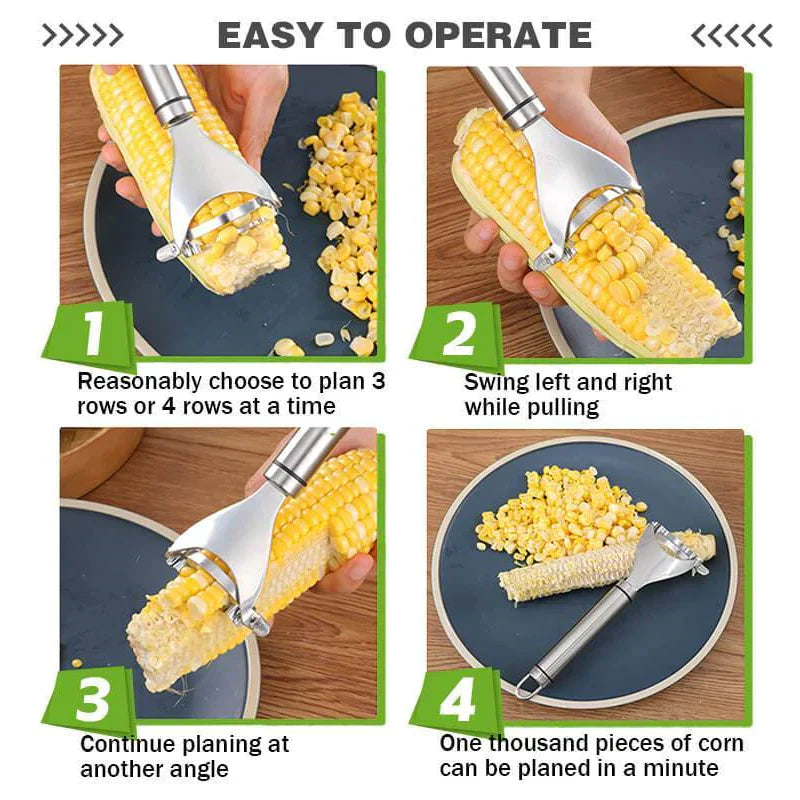 >>>>> EASY TO OPERATE <<<<<

1
Reasonably choose to plan 3 rows or 4 rows at a time

2
Swing left and right while pulling

3
Continue planing at another angle

4
One thousand pieces of corn can be planed in a minute