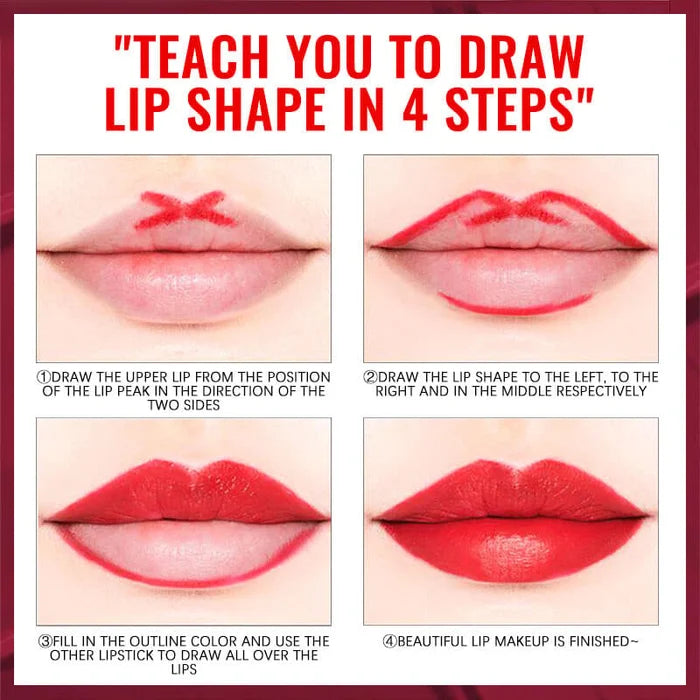 "TEACH YOU TO DRAW LIP SHAPE IN 4 STEPS"

①DRAW THE UPPER LIP FROM THE POSITION OF THE LIP PEAK IN THE DIRECTION OF THE TWO SIDES

②DRAW THE LIP SHAPE TO THE LEFT, TO THE RIGHT AND IN THE MIDDLE RESPECTIVELY

③FILL IN THE OUTLINE COLOR AND USE THE OTHER LIPSTICK TO DRAW ALL OVER THE LIPS

④BEAUTIFUL LIP MAKEUP IS FINISHED~