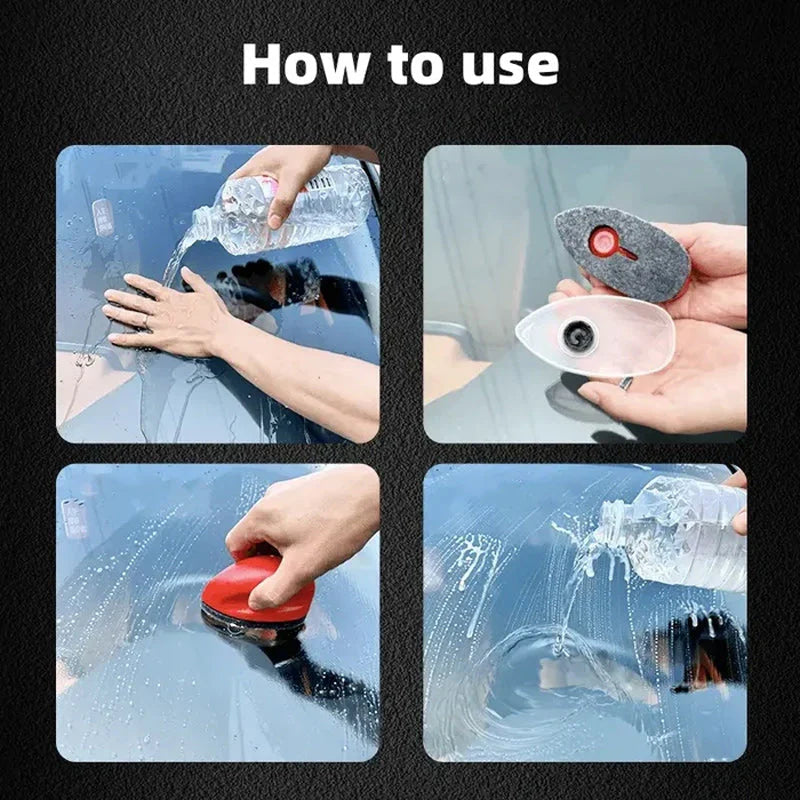 How to use