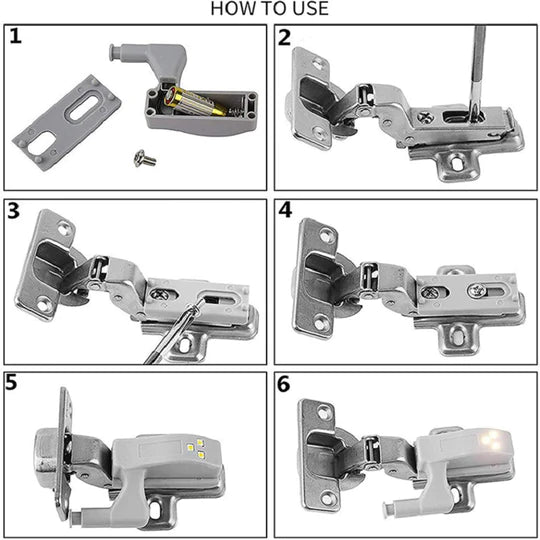 HOW TO USE

1

2

3

4

5

6