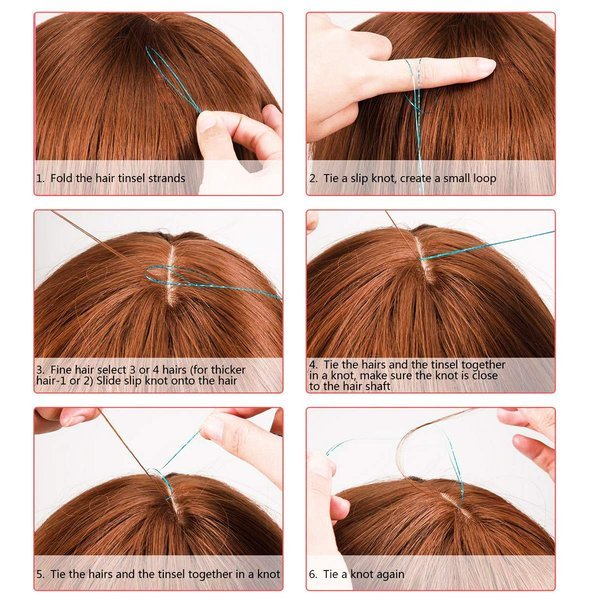 1. Fold the hair tinsel strands

2. Tie a slip knot, create a small loop

3. Fine hair select 3 or 4 hairs (for thicker hair-1 or 2) Slide slip knot onto the hair

4. Tie the hairs and the tinsel together in a knot, make sure the knot is close to the hair shaft

5. Tie the hairs and the tinsel together in a knot

6. Tie a knot again